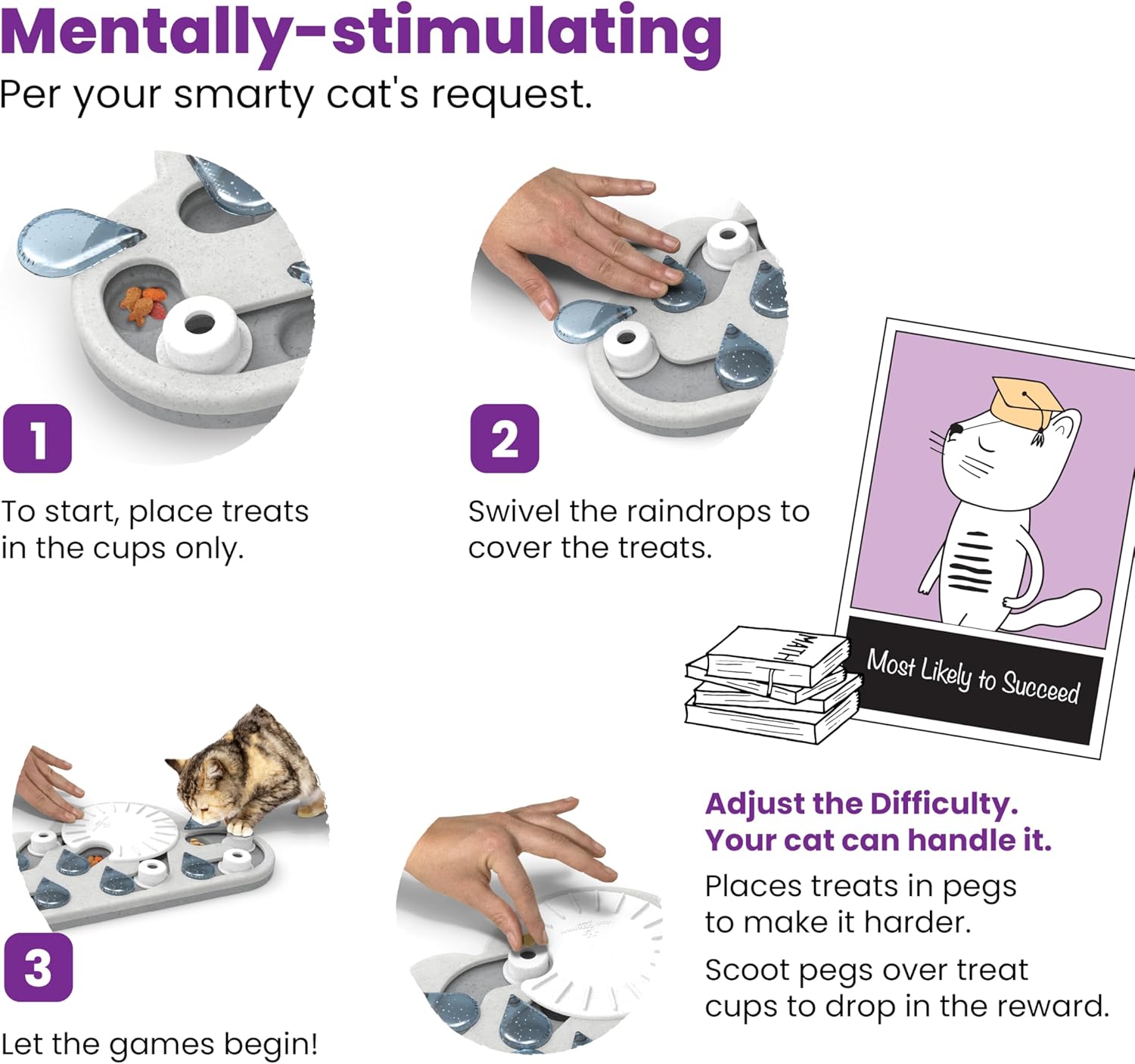 Mentally-stimulating
Per your smarty cat's request.

1
To start, place treats in the cups only.

2
Swivel the raindrops to cover the treats.

MATH

Most Likely to Succeed

3
Let the games begin!

Adjust the Difficulty.
Your cat can handle it.

Places treats in pegs to make it harder.

Scoot pegs over treat cups to drop in the reward.